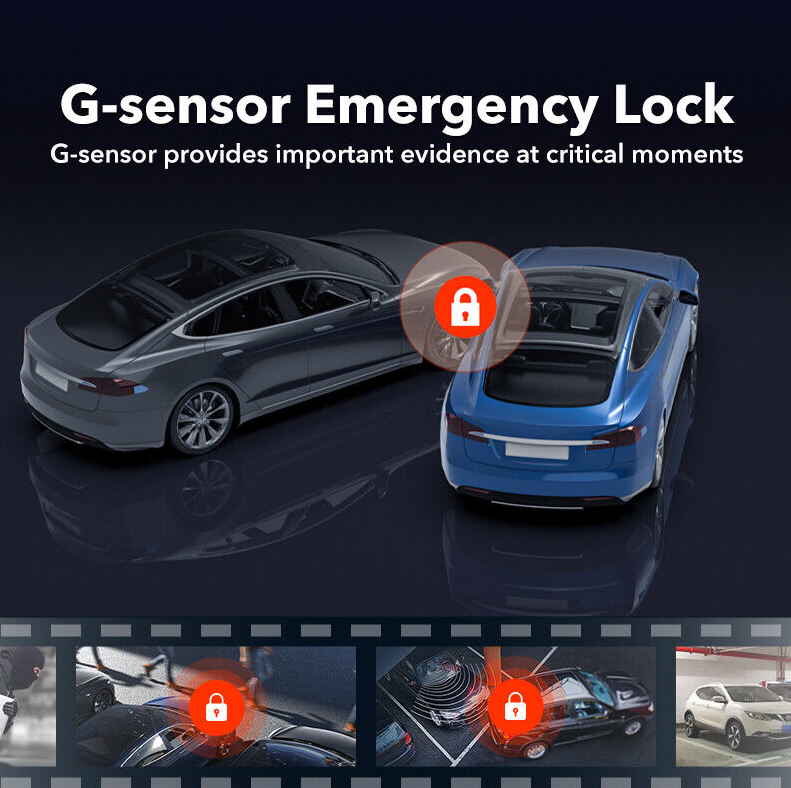 G-sensor Emergency Lock
G-sensor provides important evidence at critical moments